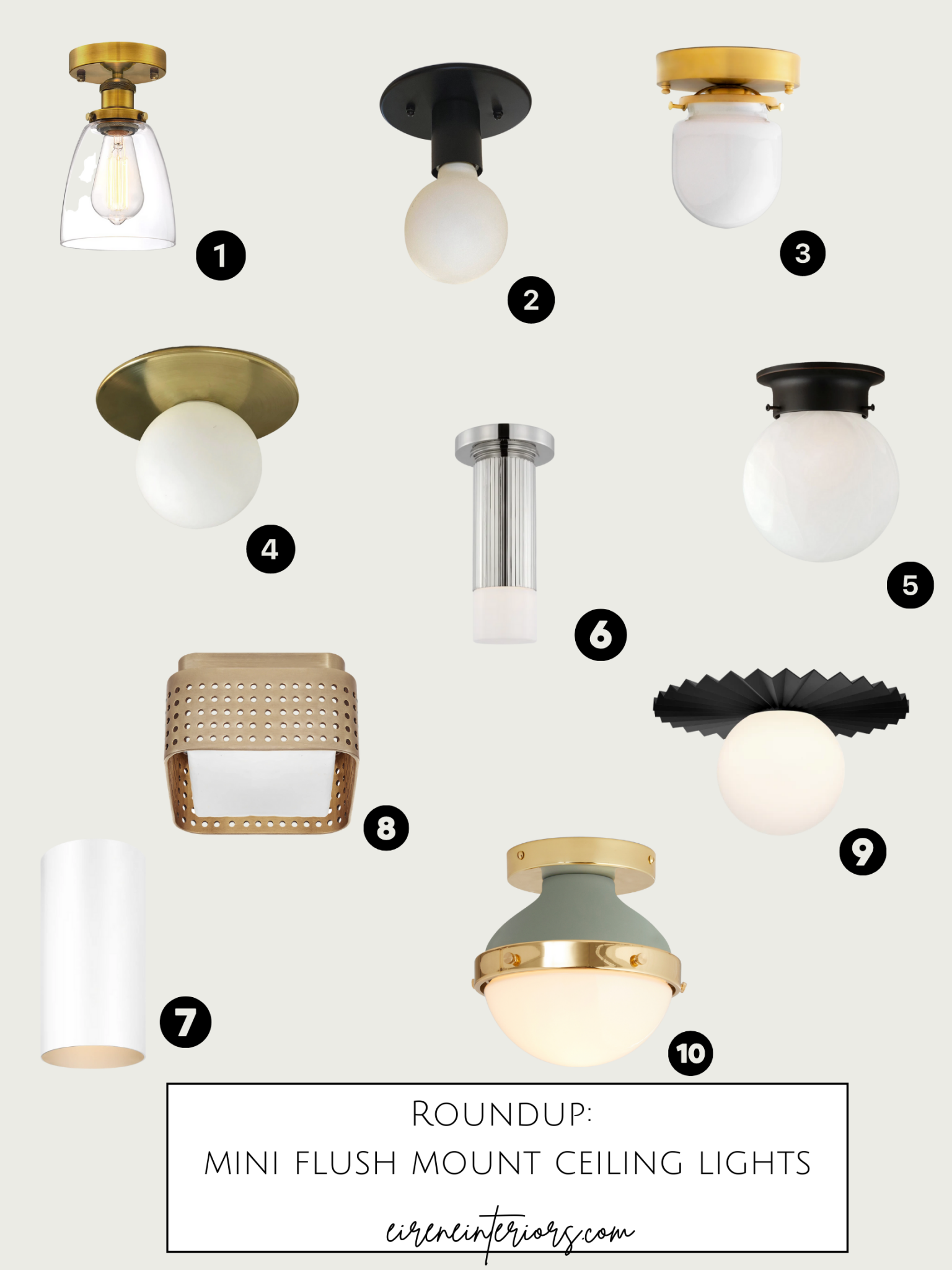 1
2
3
4
6
5
8
9
7
10

Roundup:
mini flush mount ceiling lights

eireneinteriors.com